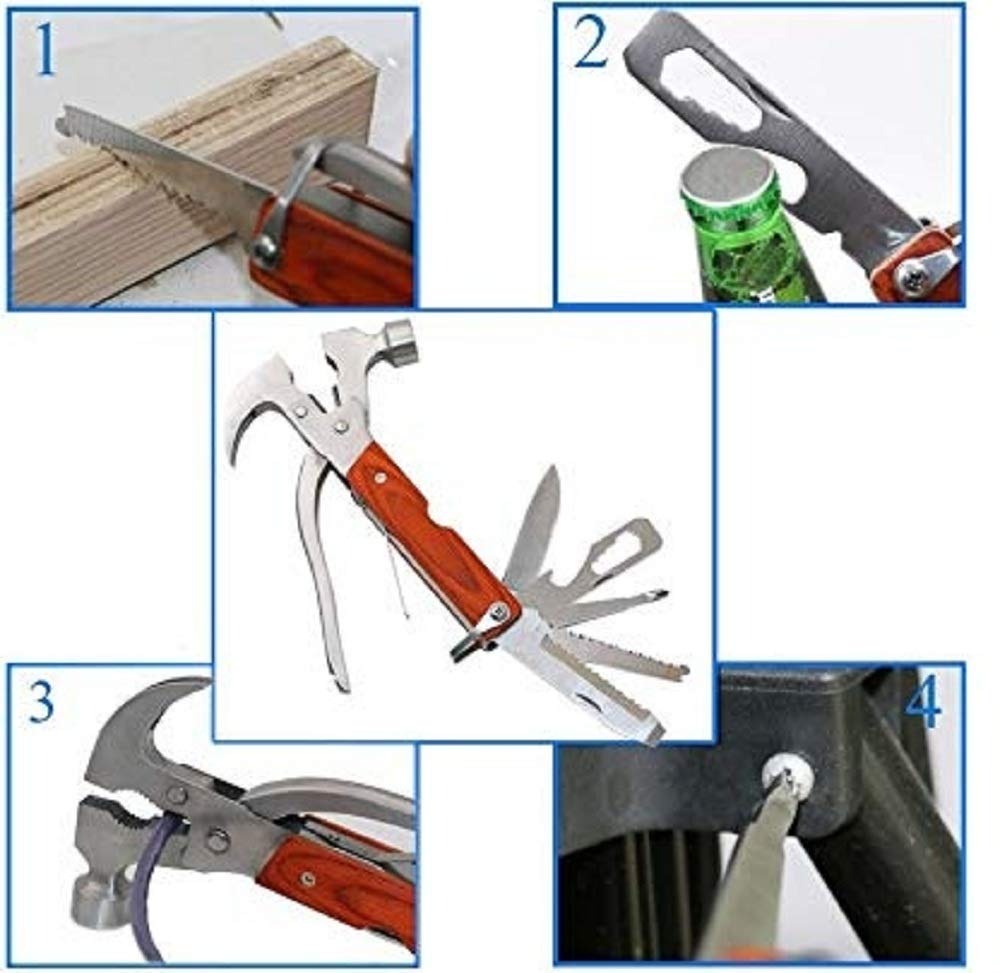 1

2

3

4